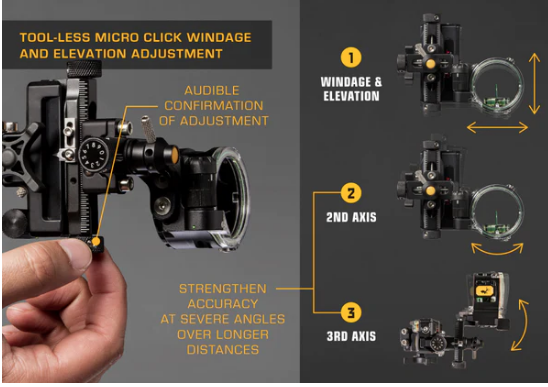 TOOL-LESS MICRO CLICK WINDAGE AND ELEVATION ADJUSTMENT

AUDIBLE CONFIRMATION OF ADJUSTMENT

STRENGTHEN ACCURACY AT SEVERE ANGLES OVER LONGER DISTANCES

1

WINDAGE & ELEVATION

2

2ND AXIS

3

3RD AXIS